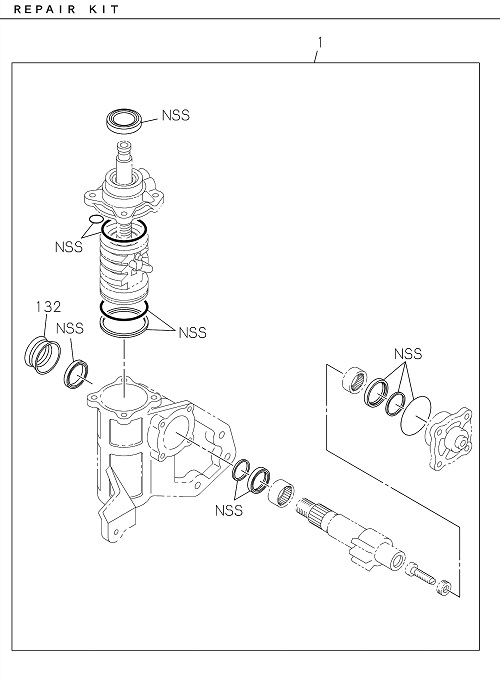 REPAIR KIT

1

NSS

NSS

132

NSS

NSS

NSS

NSS